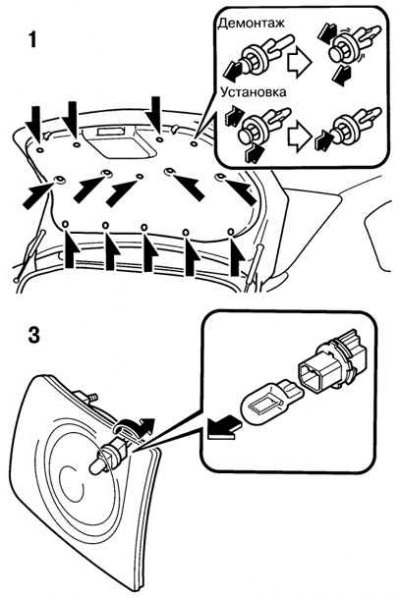 1

Демонтаж

Установка

3