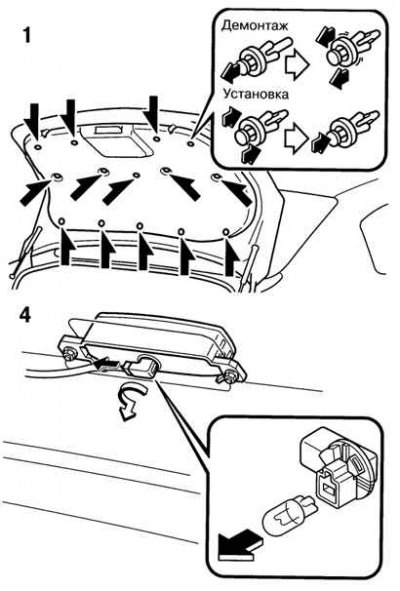 1

Демонтаж

Установка

4