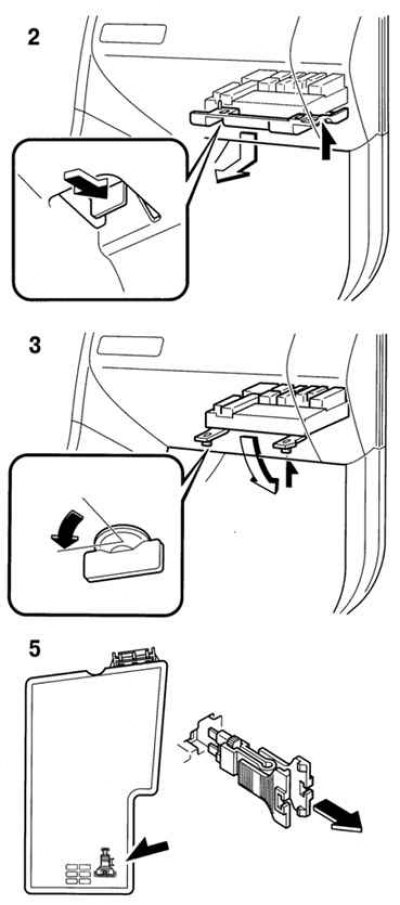 2

3

5