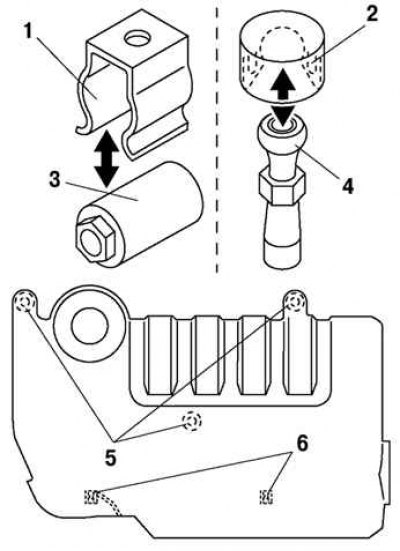 1
2
3
4
5
6