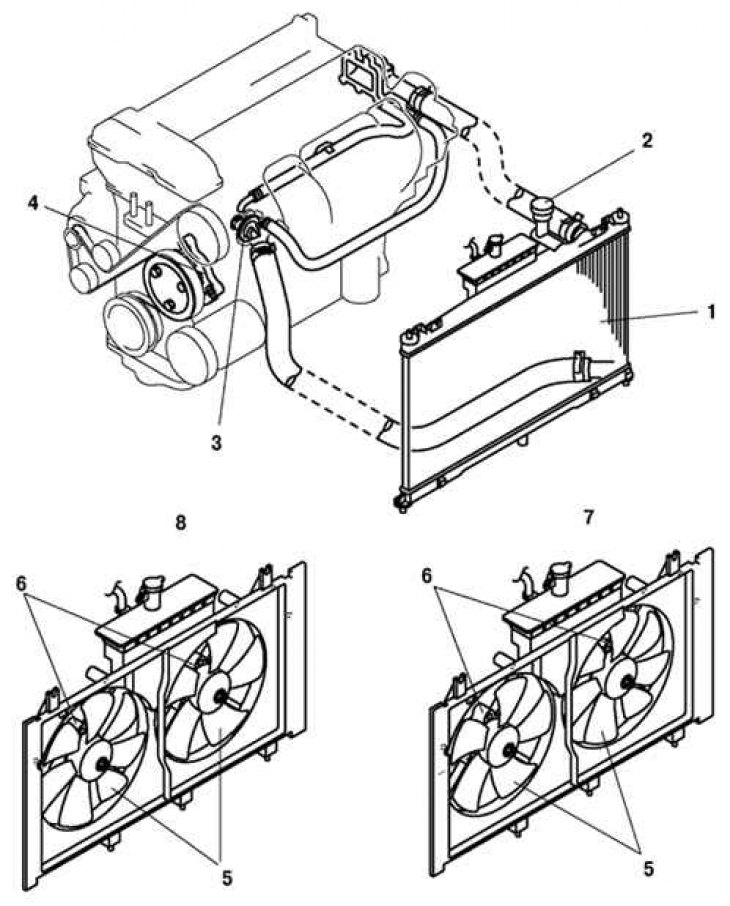 2
4
1
3
8
7
6
6
5
5