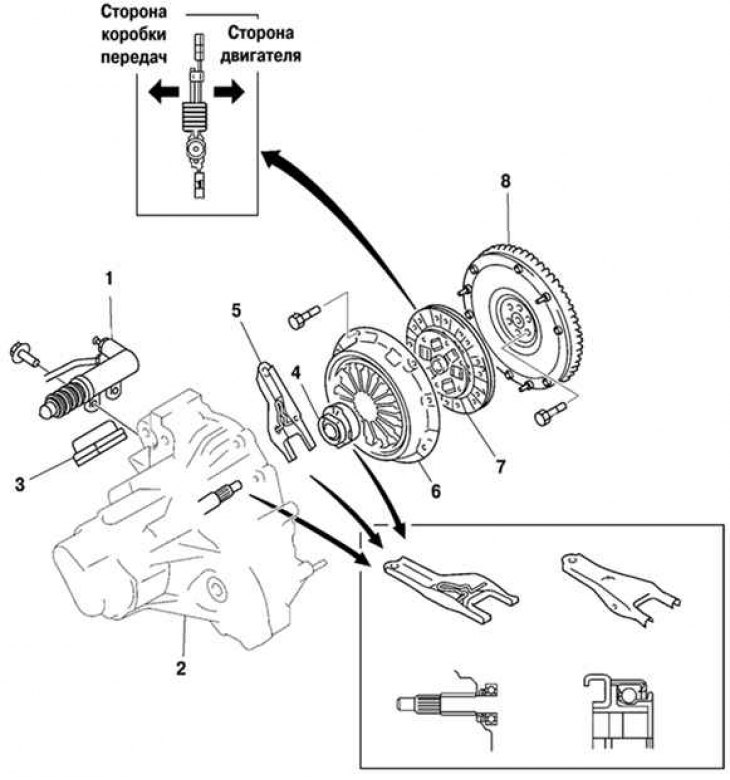 Сторона коробки передач

Сторона двигателя

1

8

1

5

4

3

6

7

2