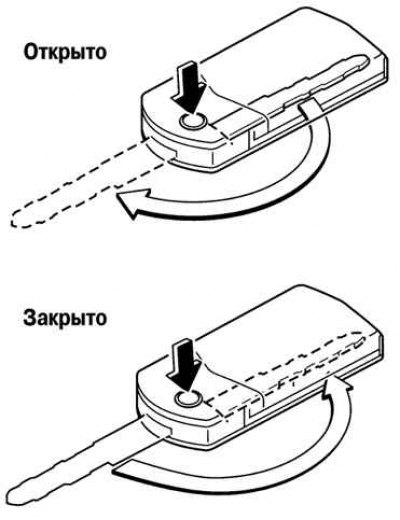 Открыто

Закрыто