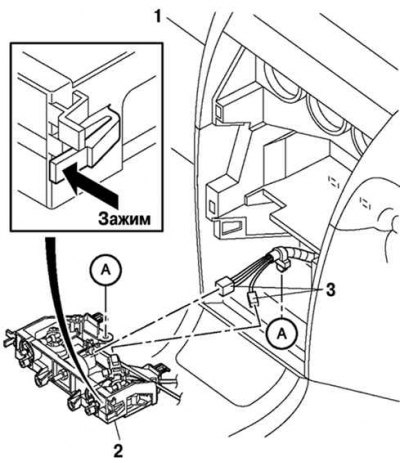 1
Зажим
A
3
A
2