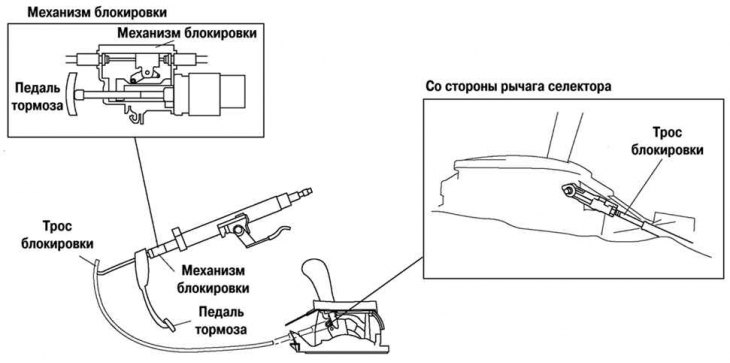 Механизм блокировки

Механизм блокировки

Педаль тормоза

Со стороны рычага селектора

Трос блокировки

Трос блокировки

Механизм блокировки

Педаль тормоза