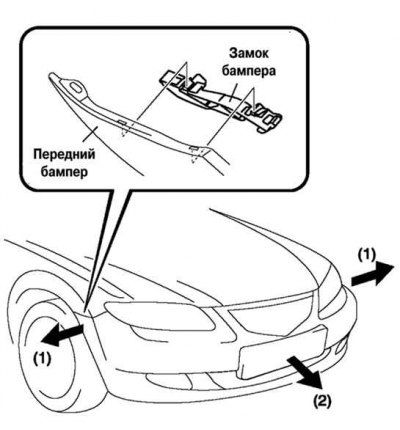 Замок бампера

Передний бампер

(1)

(1)

(2)